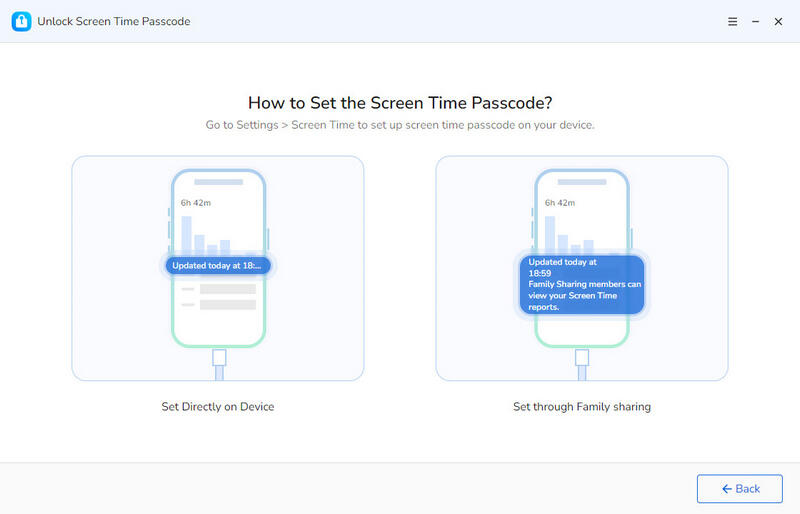 Unlock Screen Time Passcode

How to Set the Screen Time Passcode?

Go to Settings > Screen Time to set up screen time passcode on your device.

6h 42m

Updated today at 18:...

Set Directly on Device

6h 42m

Updated today at 18:59
Family Sharing members can view your Screen Time reports.

Set through Family sharing

← Back